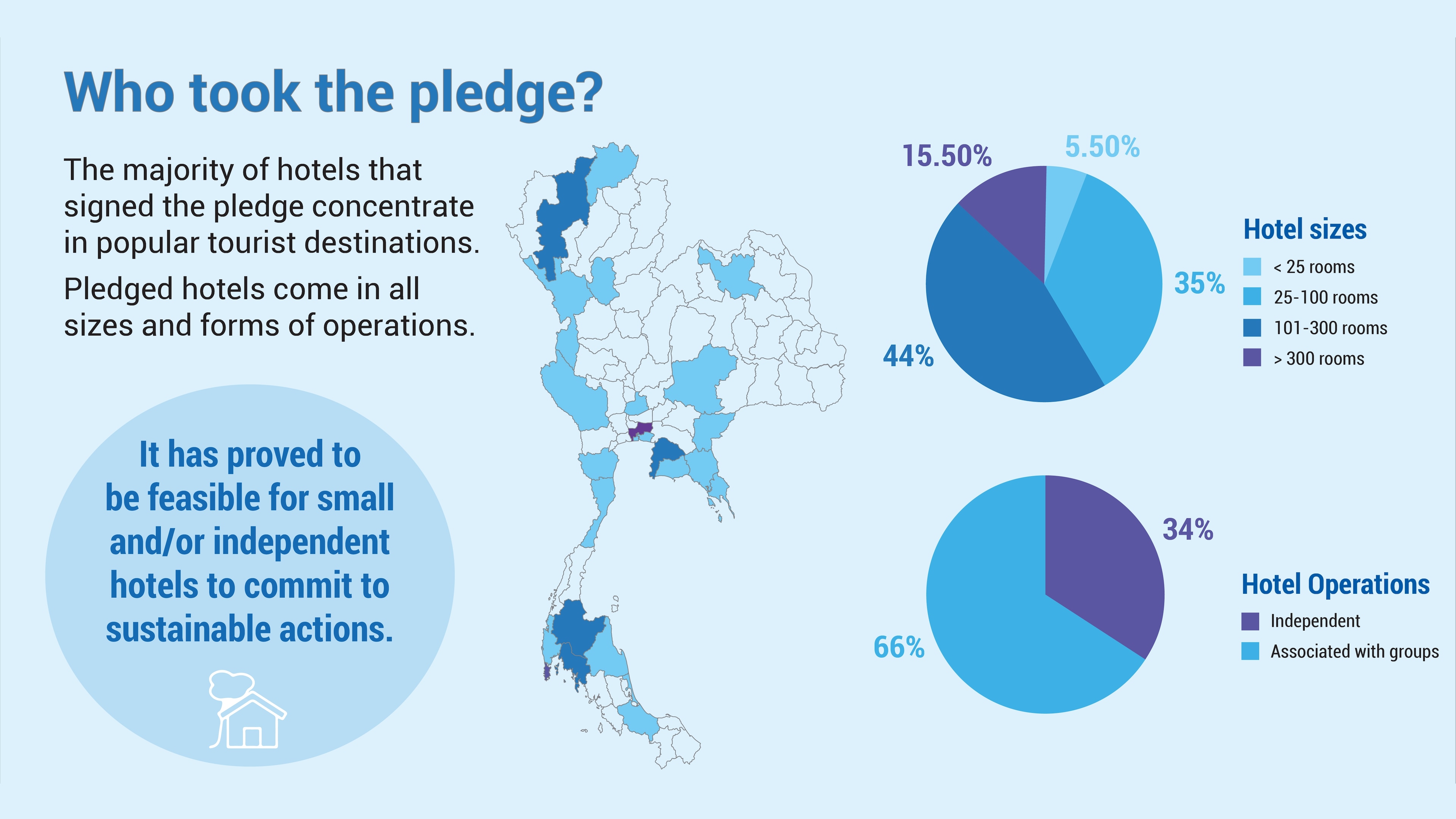 Who took the pledge?

The majority of hotels that signed the pledge concentrate in popular tourist destinations.

Pledged hotels come in all sizes and forms of operations.

It has proved to be feasible for small and/or independent hotels to commit to sustainable actions.

15.50%
5.50%
35%
44%

Hotel sizes
< 25 rooms
25-100 rooms
101-300 rooms
> 300 rooms

34%
66%

Hotel Operations
Independent
Associated with groups